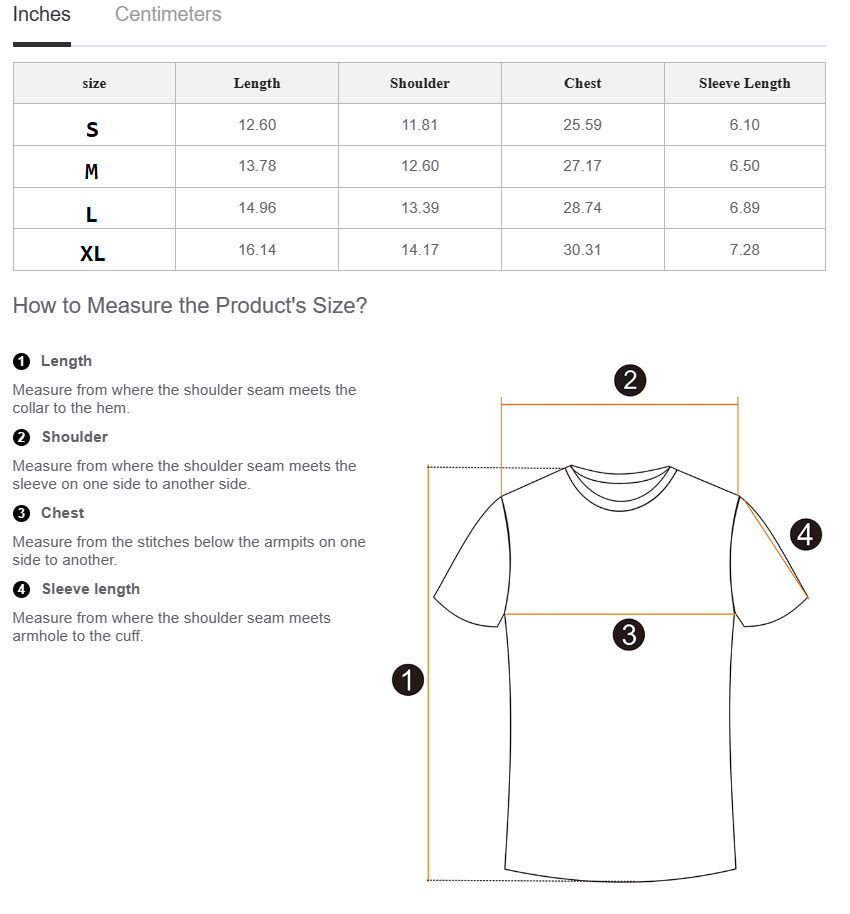 Inches Centimeters

| size | Length | Shoulder | Chest | Sleeve Length |
|---|---|---|---|---|
| S | 12.60 | 11.81 | 25.59 | 6.10 |
| M | 13.78 | 12.60 | 27.17 | 6.50 |
| L | 14.96 | 13.39 | 28.74 | 6.89 |
| XL | 16.14 | 14.17 | 30.31 | 7.28 |

How to Measure the Product's Size?

1 Length

Measure from where the shoulder seam meets the collar to the hem.

2 Shoulder

Measure from where the shoulder seam meets the sleeve on one side to another side.

3 Chest

Measure from the stitches below the armpits on one side to another.

4 Sleeve length

Measure from where the shoulder seam meets armhole to the cuff.

2

4

3

1